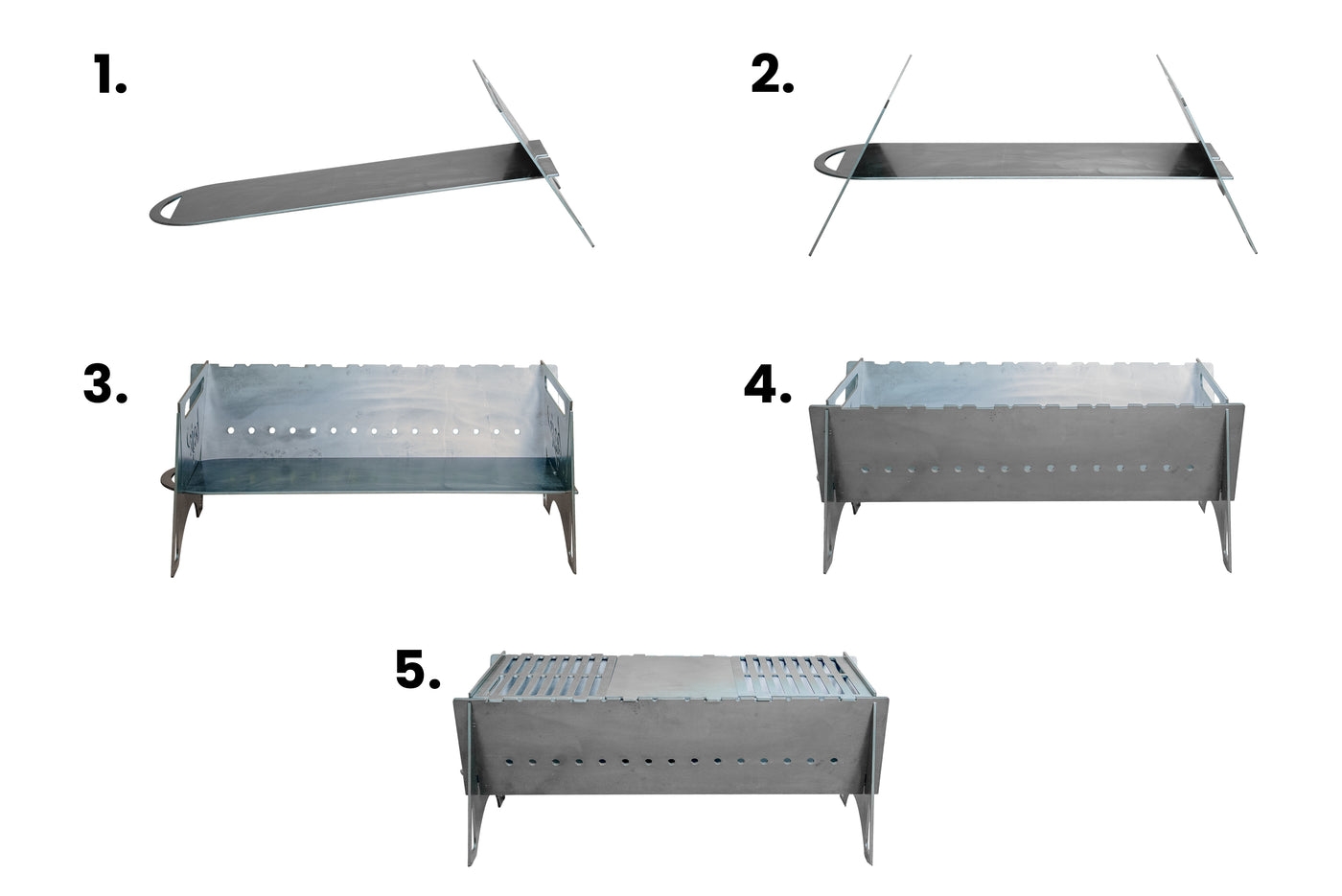 1.

2.

3.

4.

5.