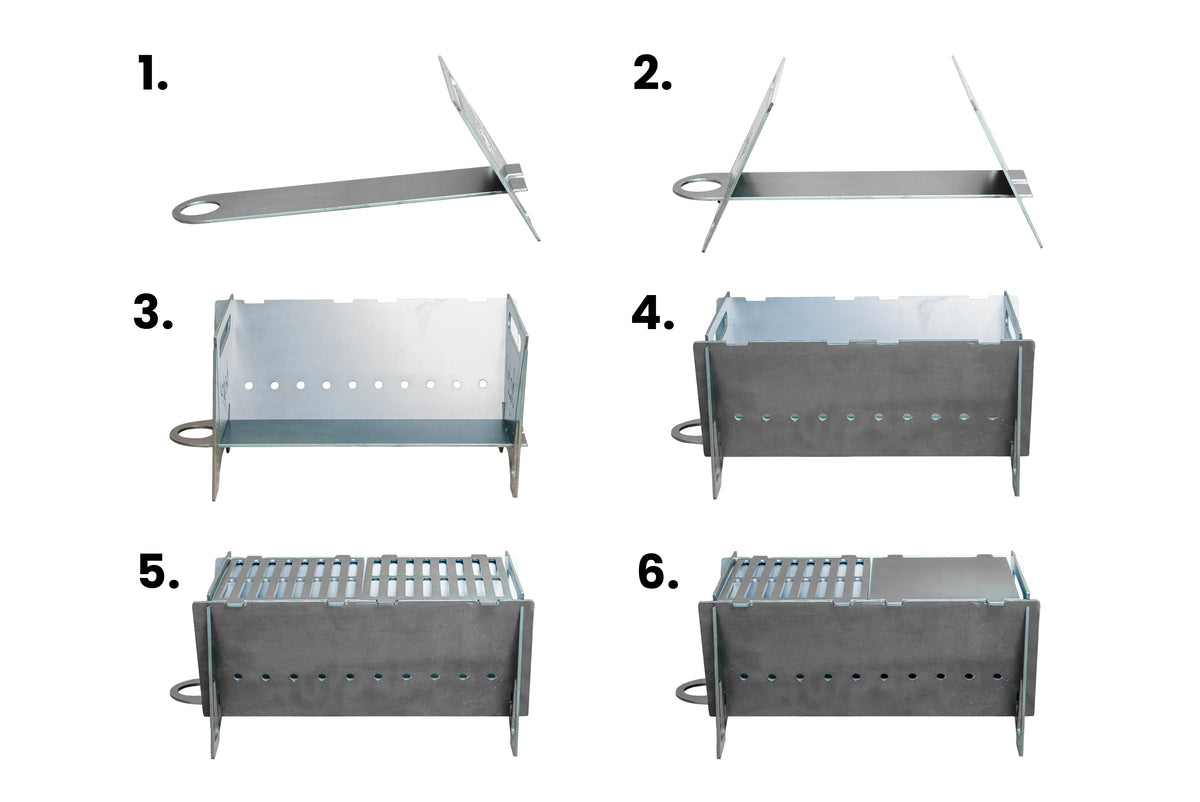 1.

2.

3.

4.

5.

6.